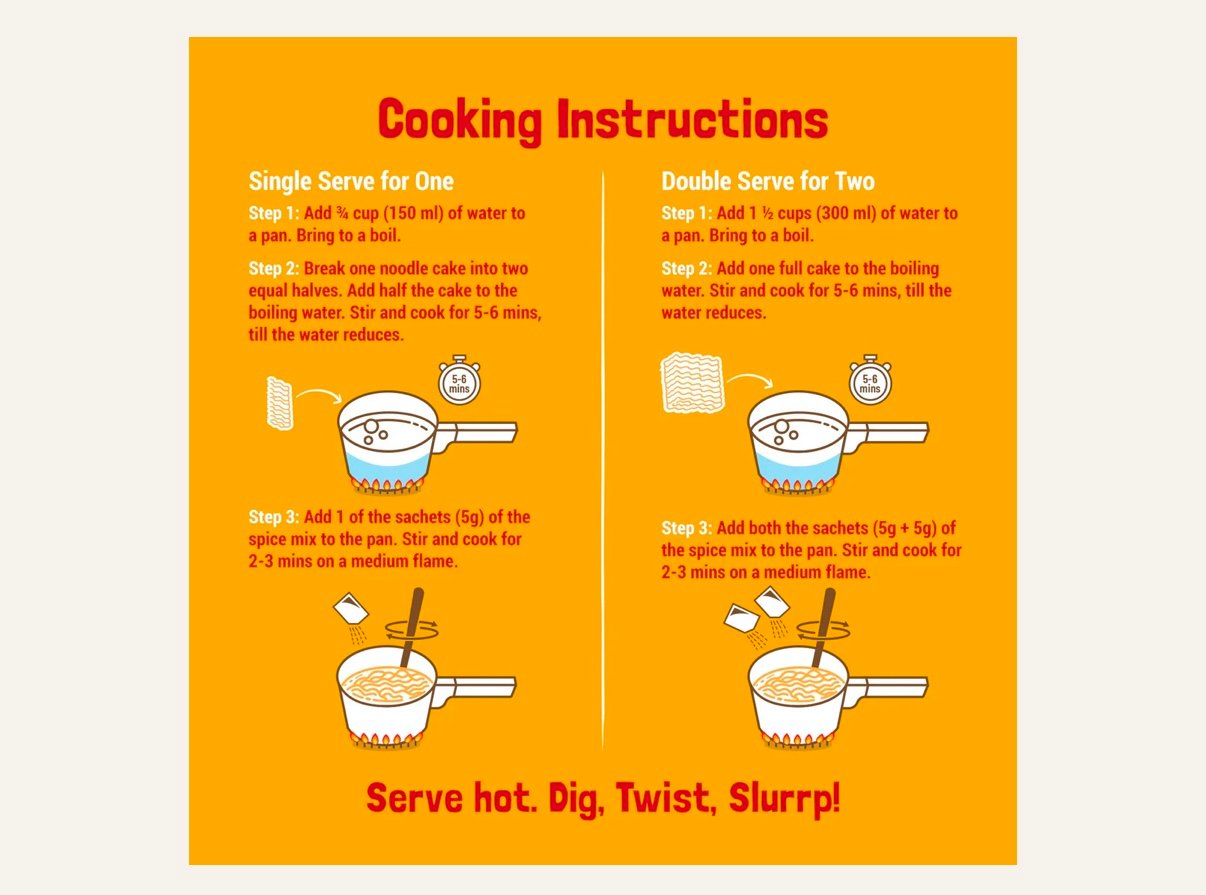 Cooking Instructions

Single Serve for One

Step 1: Add ¾ cup (150 ml) of water to a pan. Bring to a boil.

Step 2: Break one noodle cake into two equal halves. Add half the cake to the boiling water. Stir and cook for 5-6 mins, till the water reduces.

5-6 mins

Step 3: Add 1 of the sachets (5g) of the spice mix to the pan. Stir and cook for 2-3 mins on a medium flame.

Double Serve for Two

Step 1: Add 1 ½ cups (300 ml) of water to a pan. Bring to a boil.

Step 2: Add one full cake to the boiling water. Stir and cook for 5-6 mins, till the water reduces.

5-6 mins

Step 3: Add both the sachets (5g + 5g) of the spice mix to the pan. Stir and cook for 2-3 mins on a medium flame.

Serve hot. Dig, Twist, Slurrp!